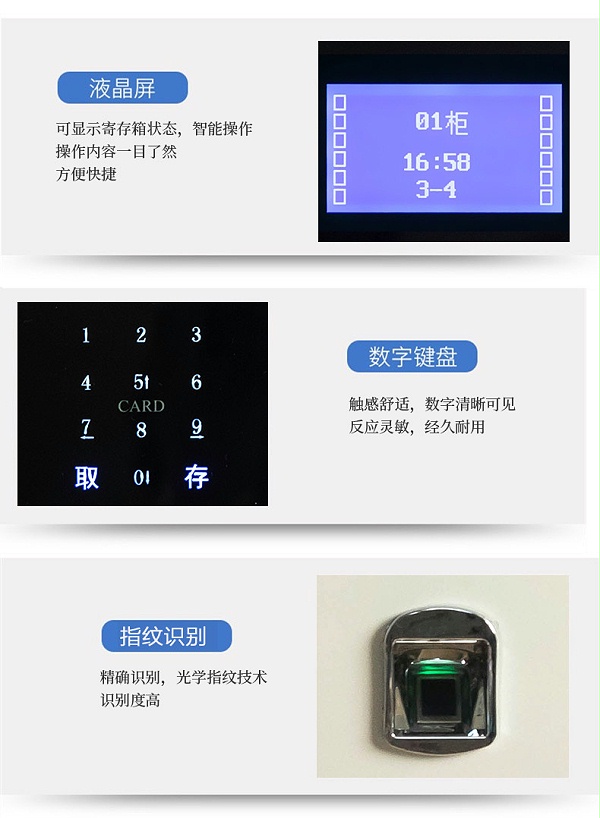 液晶屏

可显示寄存箱状态，智能操作
操作内容一目了然
方便快捷

01柜
16:58
3-4

1 2 3
4 5 6
CARD
7 8 9
取 0 存

数字键盘

触感舒适，数字清晰可见
反应灵敏，经久耐用

指纹识别

精确识别，光学指纹技术
识别度高